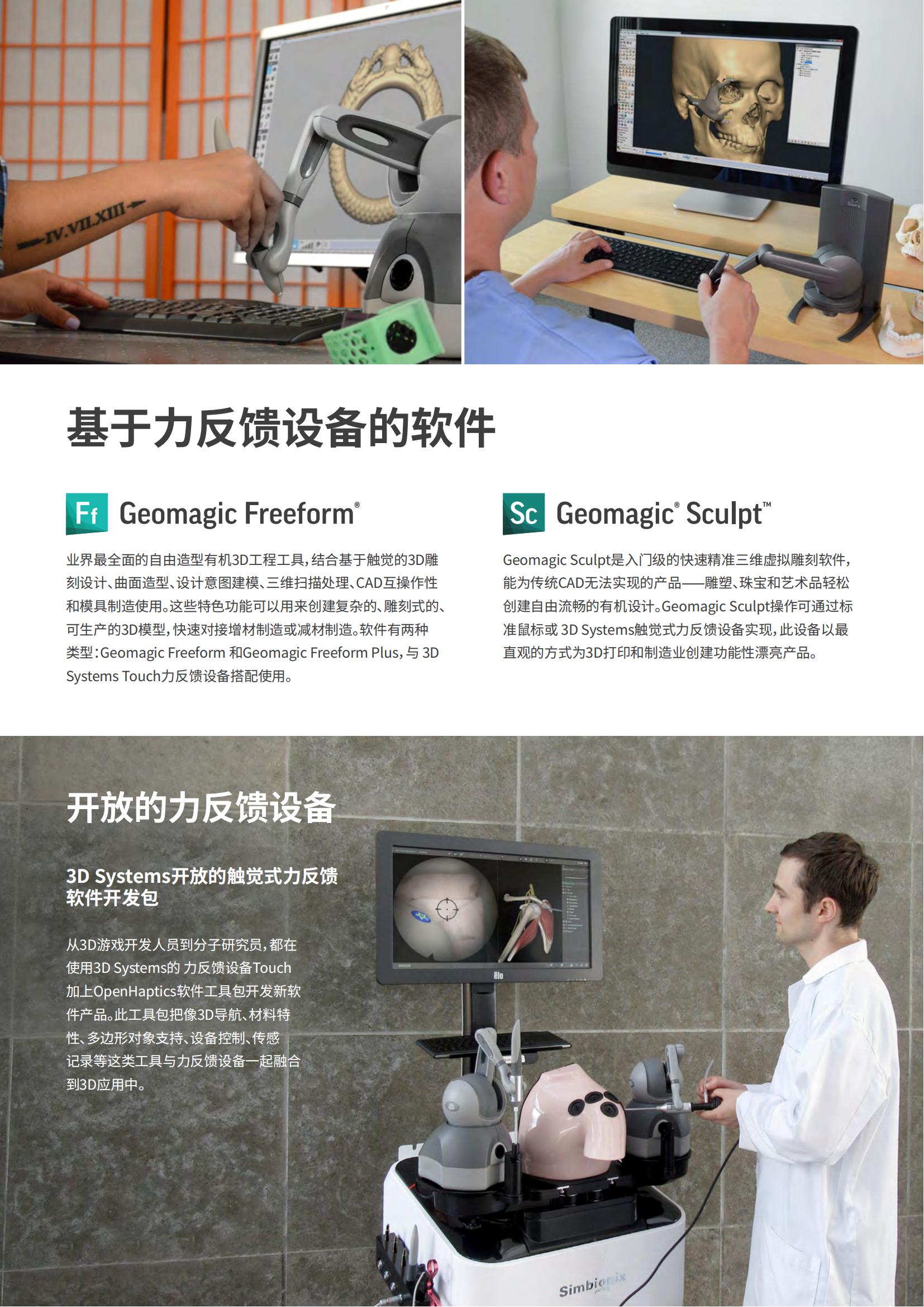 IV.VII.XIII

基于力反馈设备的软件

Ff Geomagic Freeform®

业界最全面的自由造型有机3D工程工具，结合基于触觉的3D雕刻设计、曲面造型、设计意图建模、三维扫描处理、CAD互操作性和模具制造使用。这些特色功能可以用来创建复杂的、雕刻式的、可生产的3D模型，快速对接增材制造或减材制造。软件有两种类型：Geomagic Freeform 和Geomagic Freeform Plus，与 3D Systems Touch力反馈设备搭配使用。

Sc Geomagic® Sculpt™

Geomagic Sculpt是入门级的快速精准三维虚拟雕刻软件，能为传统CAD无法实现的产品——雕塑、珠宝和艺术品轻松创建自由流畅的有机设计。Geomagic Sculpt操作可通过标准鼠标或 3D Systems触觉式力反馈设备实现，此设备以最直观的方式为3D打印和制造业创建功能性漂亮产品。

开放的力反馈设备

3D Systems开放的触觉式力反馈软件开发包

从3D游戏开发人员到分子研究员，都在使用3D Systems的 力反馈设备Touch加上OpenHaptics软件工具包开发新软件产品。此工具包把像3D导航、材料特性、多边形对象支持、设备控制、传感记录等这类工具与力反馈设备一起融合到3D应用中。

Elo

Simbionix